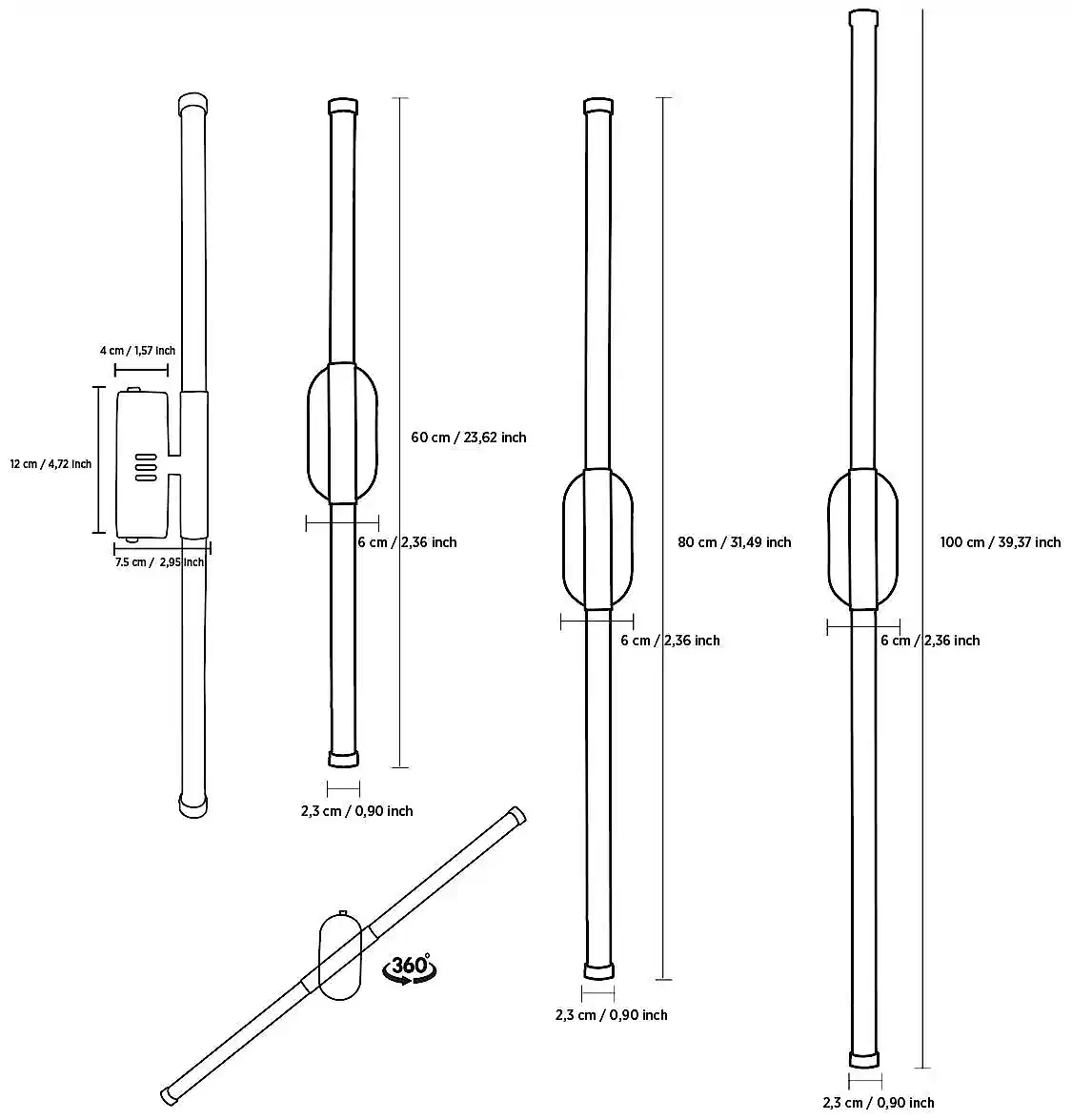 4 cm / 1,57 inch

12 cm / 4,72 inch

7.5 cm / 2,95 inch

60 cm / 23,62 inch

6 cm / 2,36 inch

2,3 cm / 0,90 inch

360°

80 cm / 31,49 inch

6 cm / 2,36 inch

2,3 cm / 0,90 inch

100 cm / 39,37 inch

6 cm / 2,36 inch

2,3 cm / 0,90 inch